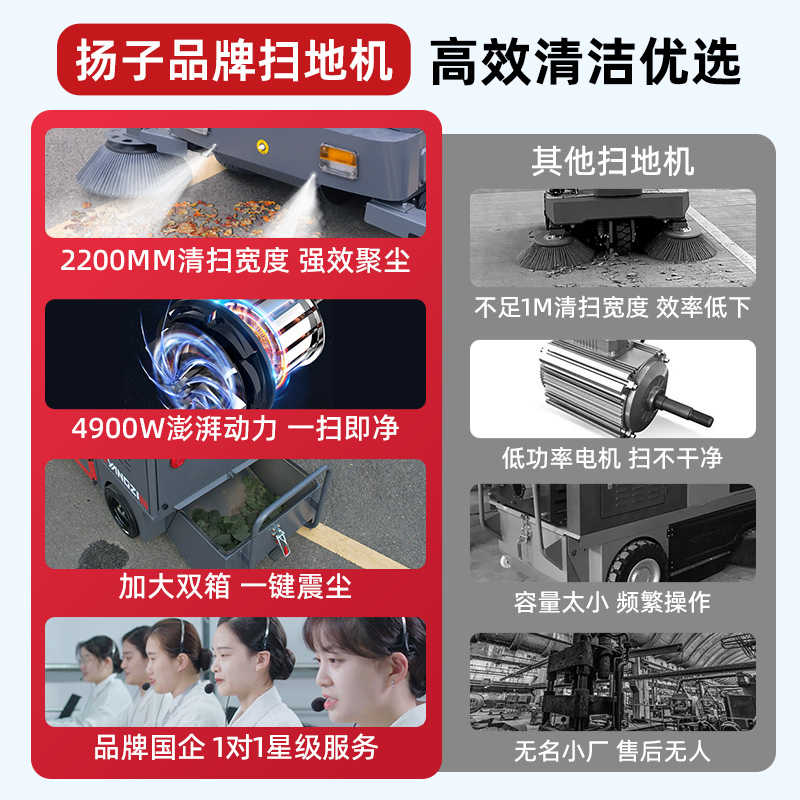 扬子品牌扫地机 高效清洁优选

2200MM清扫宽度 强效聚尘

4900W澎湃动力 一扫即净

YANGZI

加大双箱 一键震尘

品牌国企 1对1星级服务

其他扫地机

不足1M清扫宽度 效率低下

低功率电机 扫不干净

容量太小 频繁操作

无名小厂 售后无人